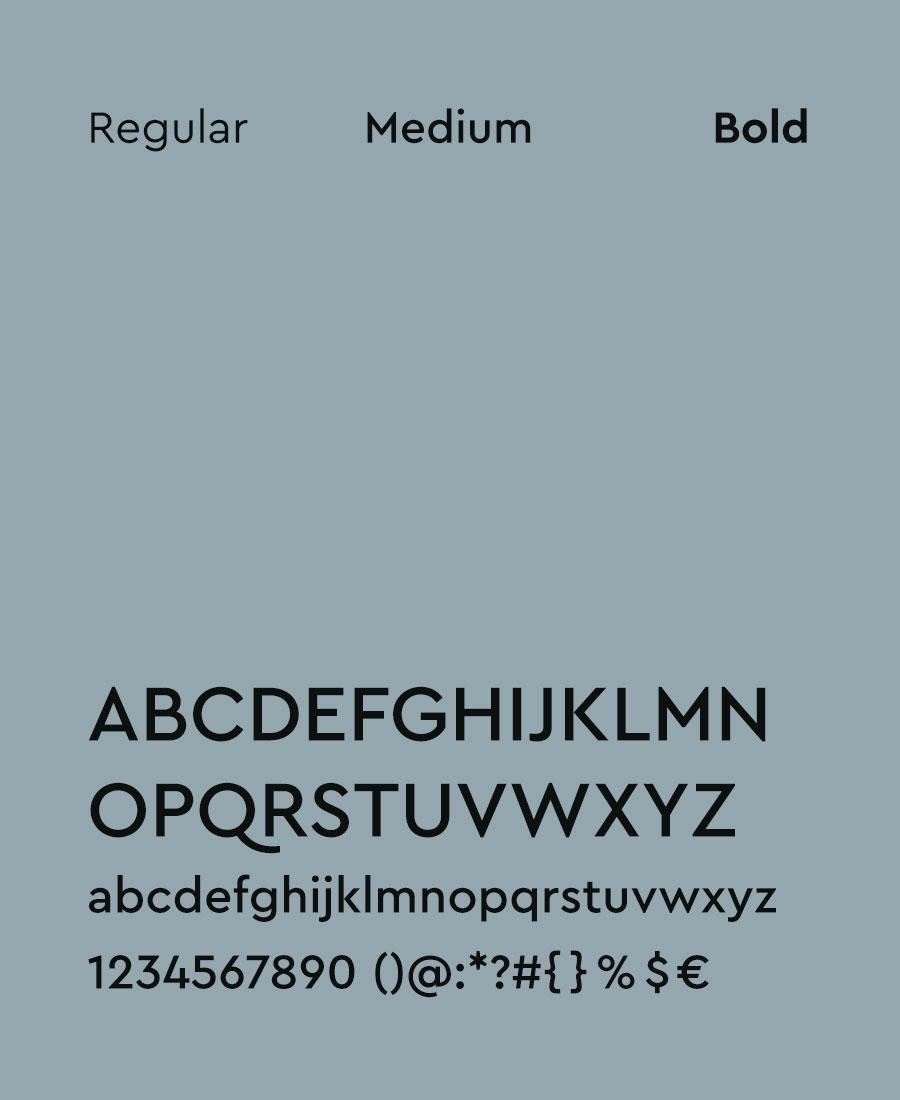 Regular Medium Bold

ABCDEFGHIJKLMN
OPQRSTUVWXYZ
abcdefghijklmnopqrstuvwxyz
1234567890 ()@:*?#{}%$€